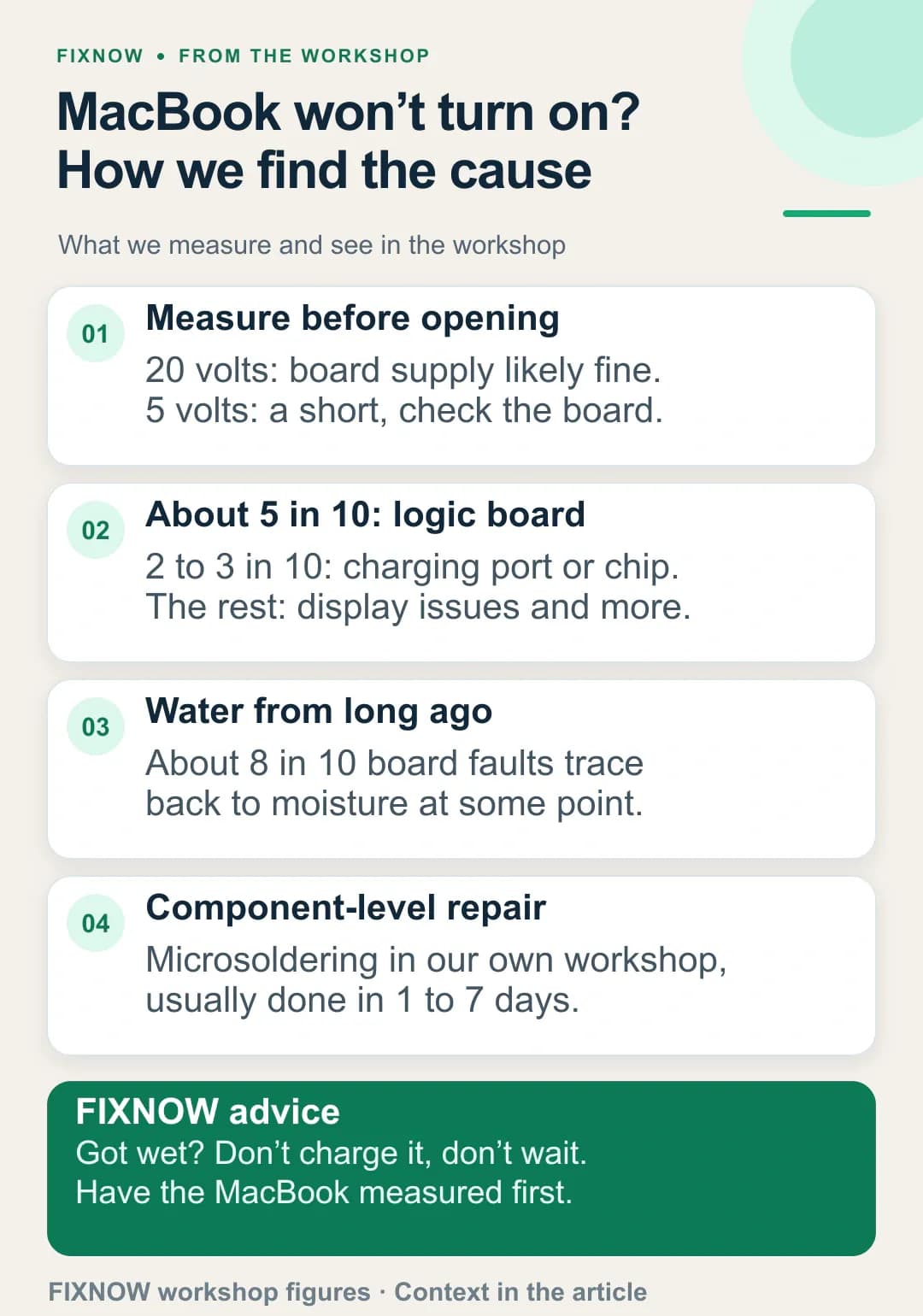 FIXNOW • FROM THE WORKSHOP

MacBook won't turn on?
How we find the cause

What we measure and see in the workshop

01
Measure before opening
20 volts: board supply likely fine. 5 volts: a short, check the board.

02
About 5 in 10: logic board
2 to 3 in 10: charging port or chip. The rest: display issues and more.

03
Water from long ago
About 8 in 10 board faults trace back to moisture at some point.

04
Component-level repair
Microsoldering in our own workshop, usually done in 1 to 7 days.

FIXNOW advice
Got wet? Don't charge it, don't wait. Have the MacBook measured first.

FIXNOW workshop figures · Context in the article